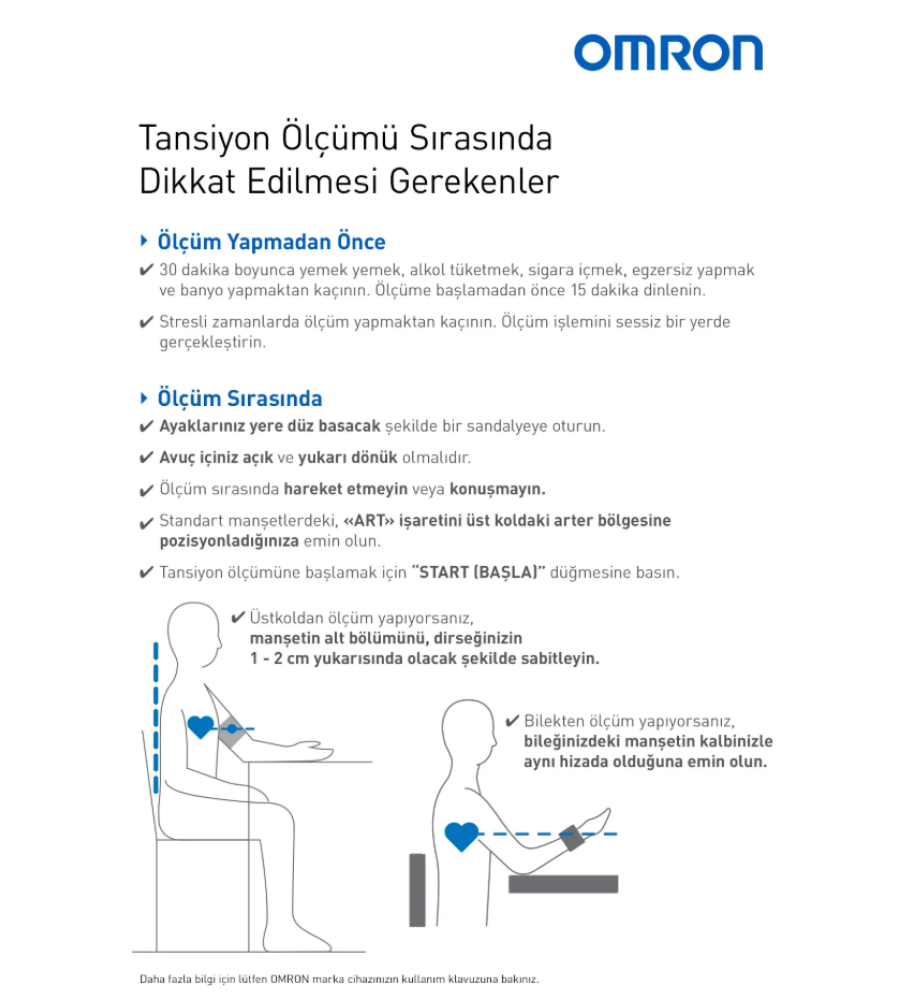 OMRON

Tansiyon Ölçümü Sırasında Dikkat Edilmesi Gerekenler

Ölçüm Yapmadan Önce

✔ 30 dakika boyunca yemek yemek, alkol tüketmek, sigara içmek, egzersiz yapmak ve banyo yapmaktan kaçının. Ölçüme başlamadan önce 15 dakika dinlenin.

✔ Stresli zamanlarda ölçüm yapmaktan kaçının. Ölçüm işlemini sessiz bir yerde gerçekleştirin.

Ölçüm Sırasında

✔ Ayaklarınız yere düz basacak şekilde bir sandalyeye oturun.

✔ Avuç içiniz açık ve yukarı dönük olmalıdır.

✔ Ölçüm sırasında hareket etmeyin veya konuşmayın.

✔ Standart manşetlerdeki, «ART» işaretini üst koldaki arter bölgesine pozisyonladığınıza emin olun.

✔ Tansiyon ölçümüne başlamak için "START (BAŞLA)" düğmesine basın.

✔ Üstkoldan ölçüm yapıyorsanız, manşetin alt bölümünü, dirseğinizin 1 - 2 cm yukarısında olacak şekilde sabitleyin.

✔ Bilekten ölçüm yapıyorsanız, bileğinizdeki manşetin kalbinizle aynı hizada olduğuna emin olun.

Daha fazla bilgi için lütfen OMRON marka cihazınızın kullanım klavuzuna bakınız.